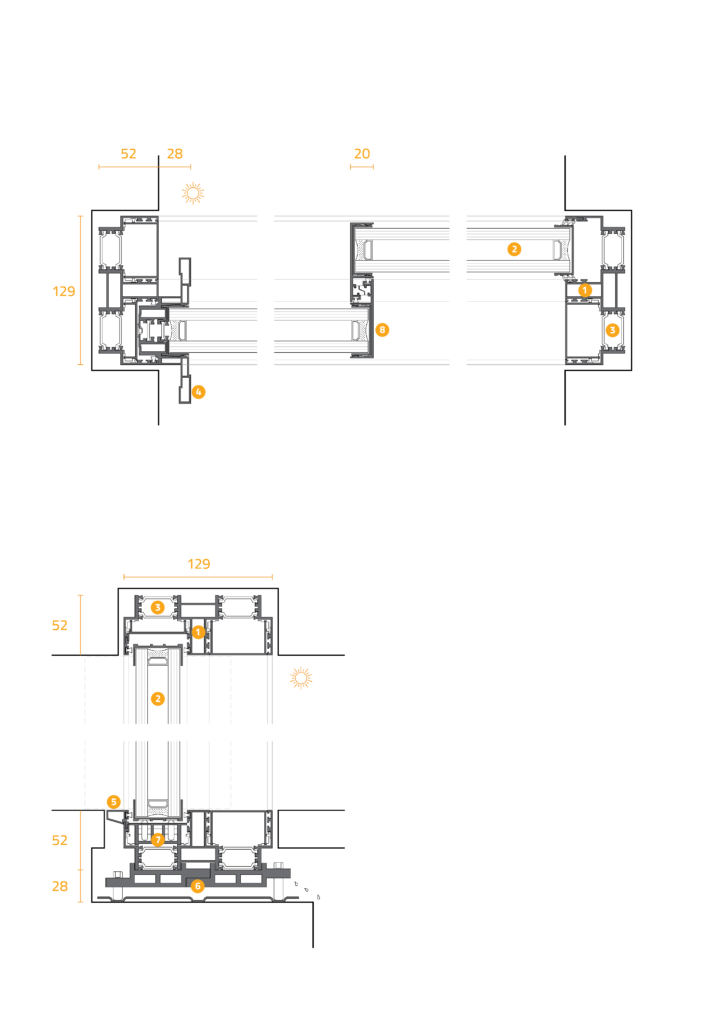 52 28

20

129

2

1

3

8

4

129

52

3

1

2

5

52

7

28

6